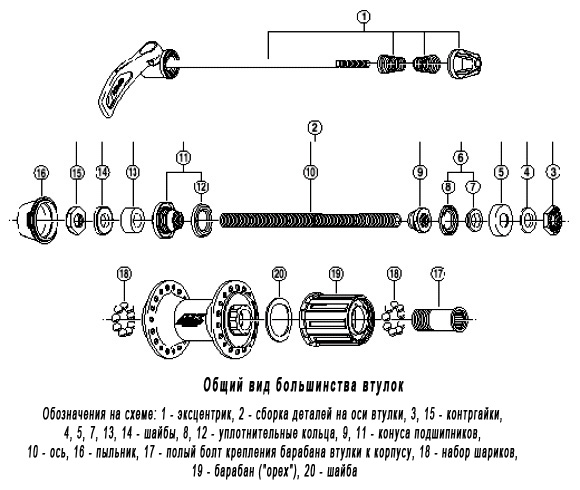 1

2

16 15 14 13 11 12 10 9 6 8 7 5 4 3

18 20 19 18 17

Общий вид большинства втулок

Обозначения на схеме: 1 - эксцентрик, 2 - сборка деталей на оси втулки, 3, 15 - контргайки, 4, 5, 7, 13, 14 - шайбы, 8, 12 - уплотнительные кольца, 9, 11 - конуса подшипников, 10 - ось, 16 - пыльник, 17 - полый болт крепления барабана втулки к корпусу, 18 - набор шариков, 19 - барабан ("орех"), 20 - шайба